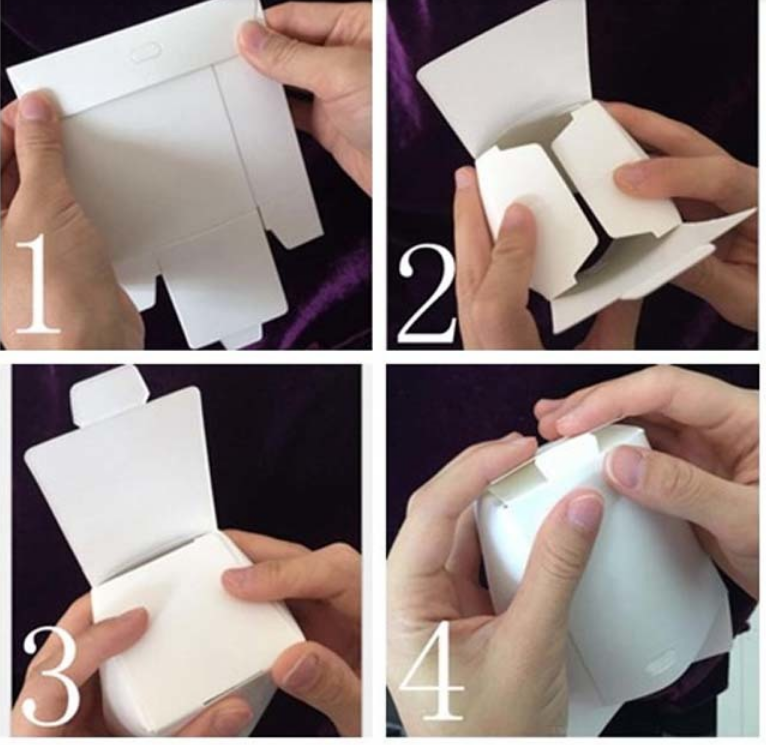 1

2

3

4