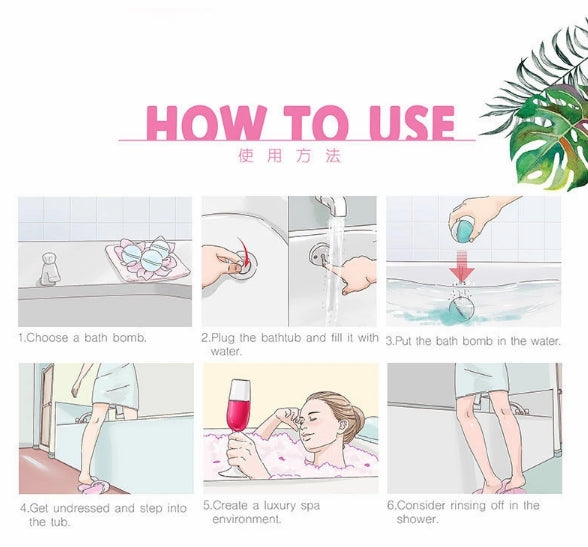 HOW TO USE
使用方法

1.Choose a bath bomb.

2.Plug the bathtub and fill it with water.

3.Put the bath bomb in the water.

4.Get undressed and step into the tub.

5.Create a luxury spa environment.

6.Consider rinsing off in the shower.