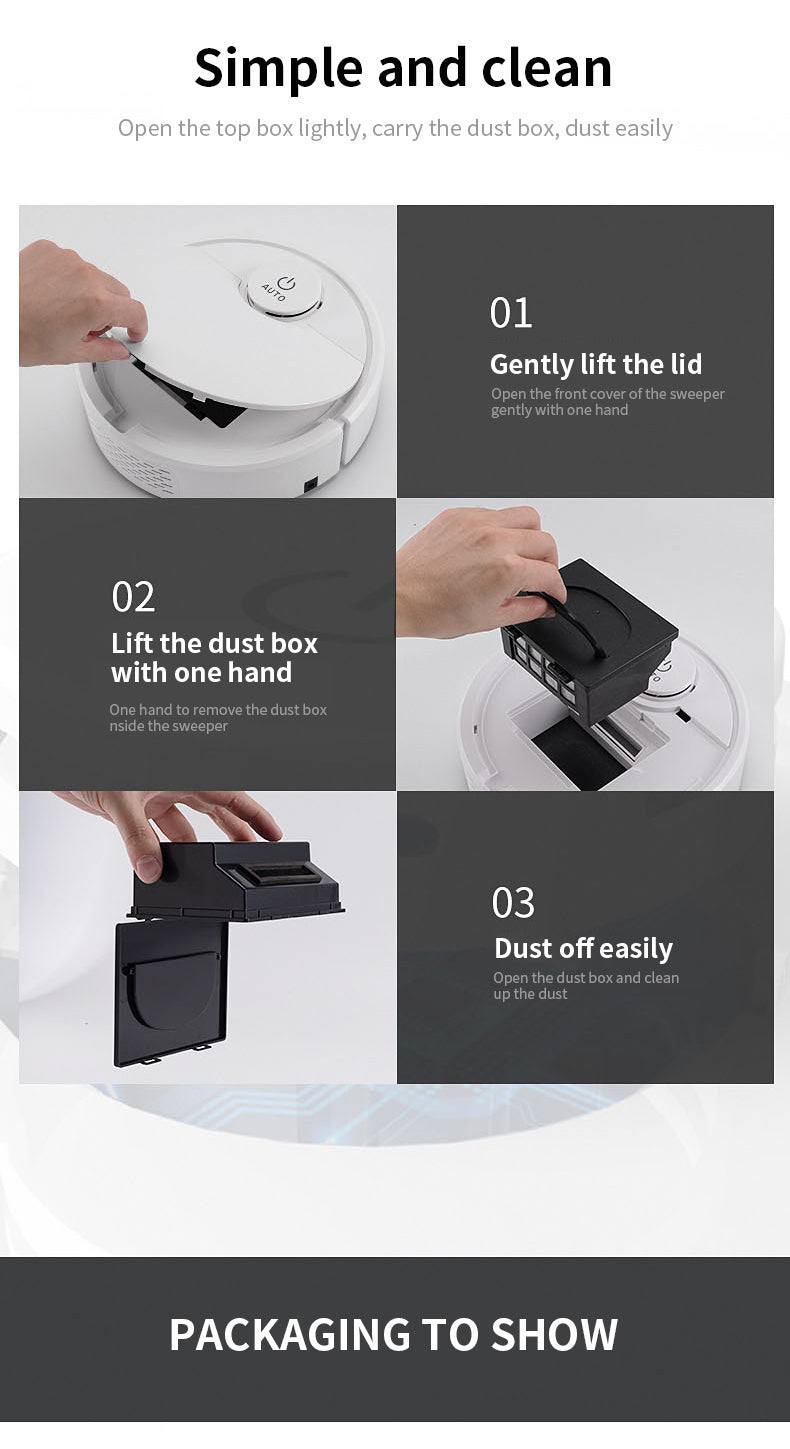 Simple and clean

Open the top box lightly, carry the dust box, dust easily

AUTO

01

Gently lift the lid

Open the front cover of the sweeper gently with one hand

02

Lift the dust box with one hand

One hand to remove the dust box nside the sweeper

03

Dust off easily

Open the dust box and clean up the dust

PACKAGING TO SHOW