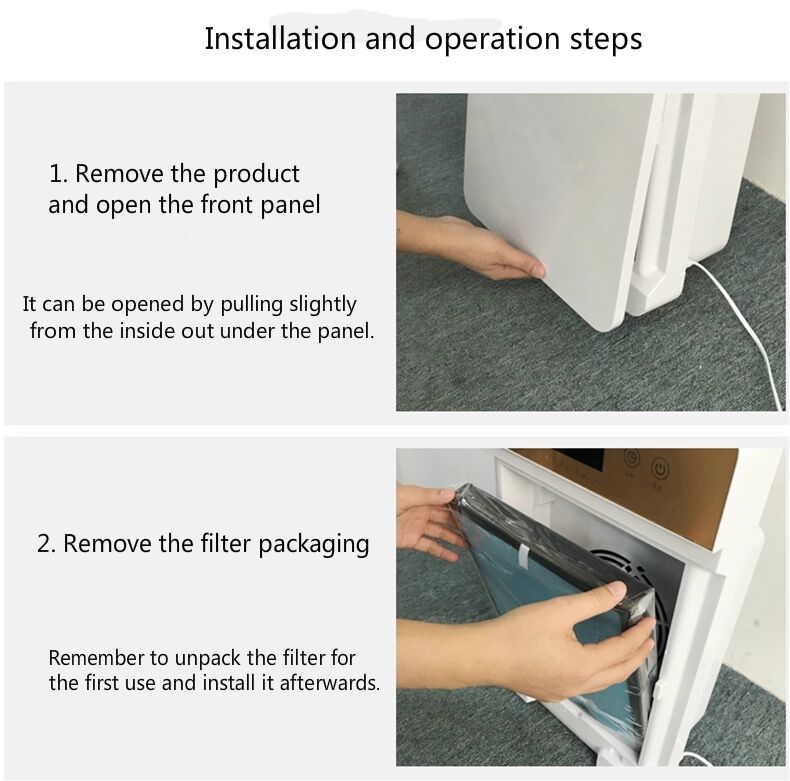 Installation and operation steps

1. Remove the product and open the front panel

It can be opened by pulling slightly from the inside out under the panel.

2. Remove the filter packaging

Remember to unpack the filter for the first use and install it afterwards.