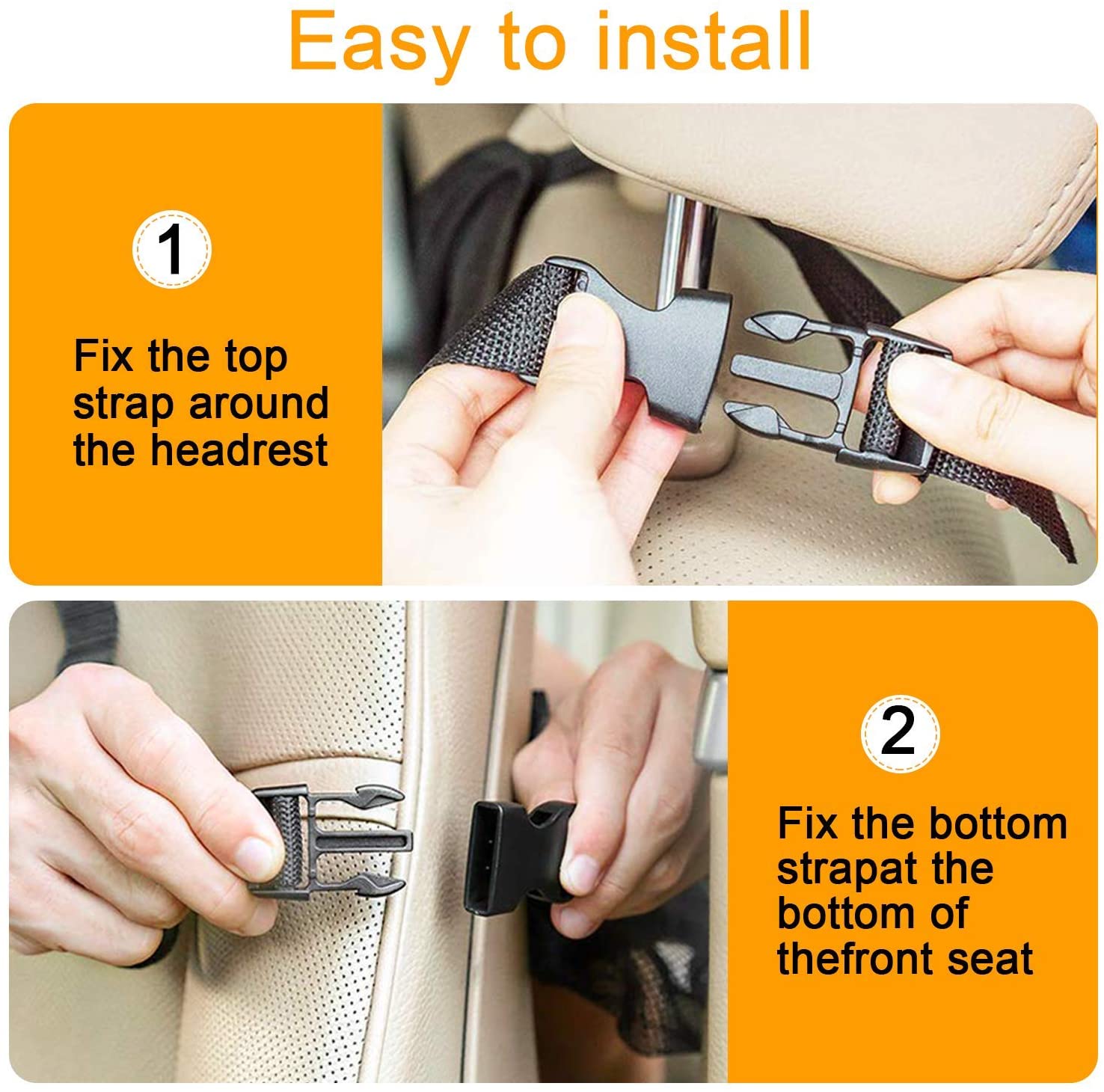 Easy to install

1

Fix the top strap around the headrest

2

Fix the bottom strapat the bottom of thefront seat