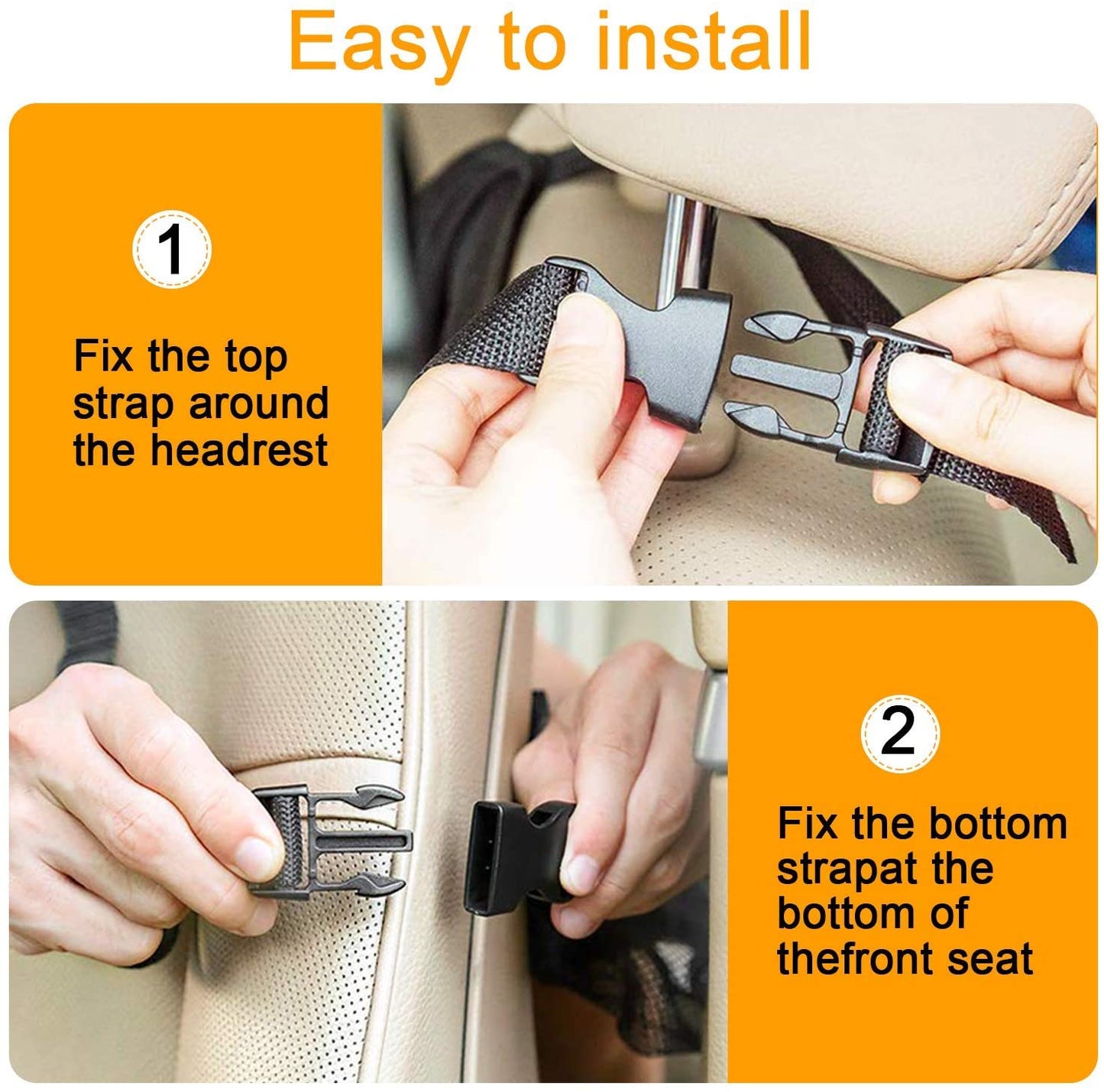 Easy to install

1

Fix the top strap around the headrest

2

Fix the bottom strapat the bottom of thefront seat