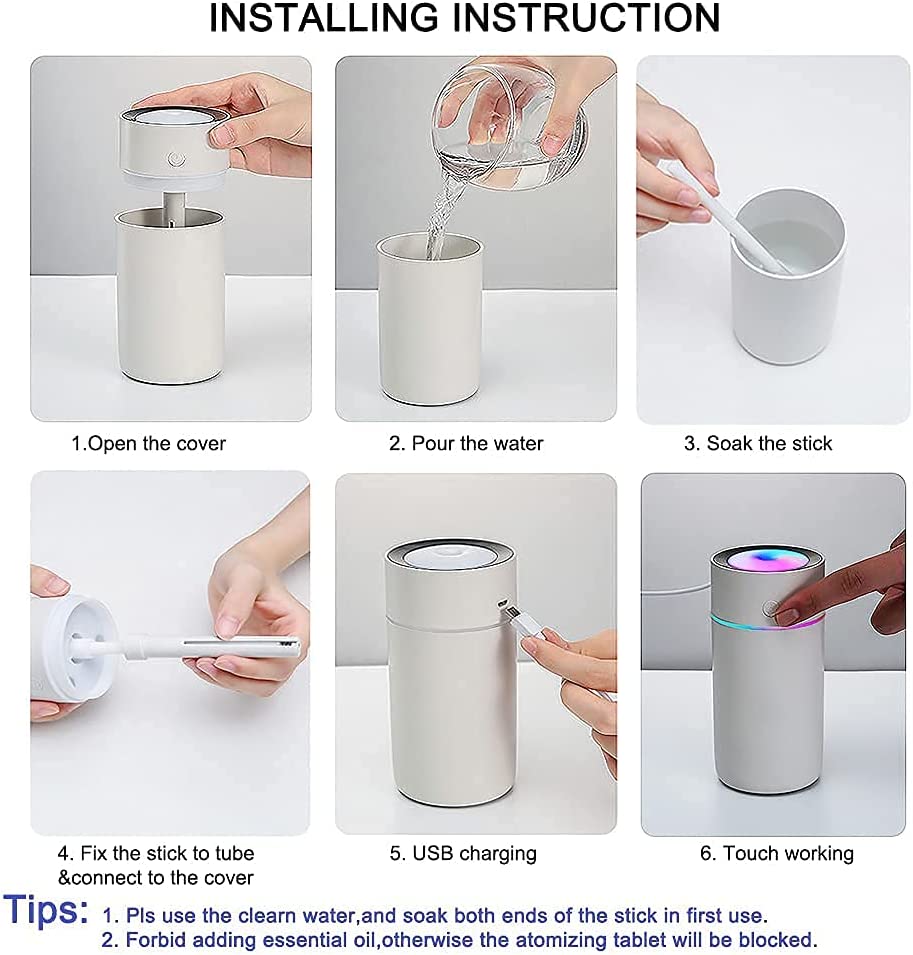 INSTALLING INSTRUCTION

1.Open the cover

2. Pour the water

3. Soak the stick

4. Fix the stick to tube &connect to the cover

5. USB charging

6. Touch working

Tips: 1. Pls use the clearn water,and soak both ends of the stick in first use.
2. Forbid adding essential oil,otherwise the atomizing tablet will be blocked.