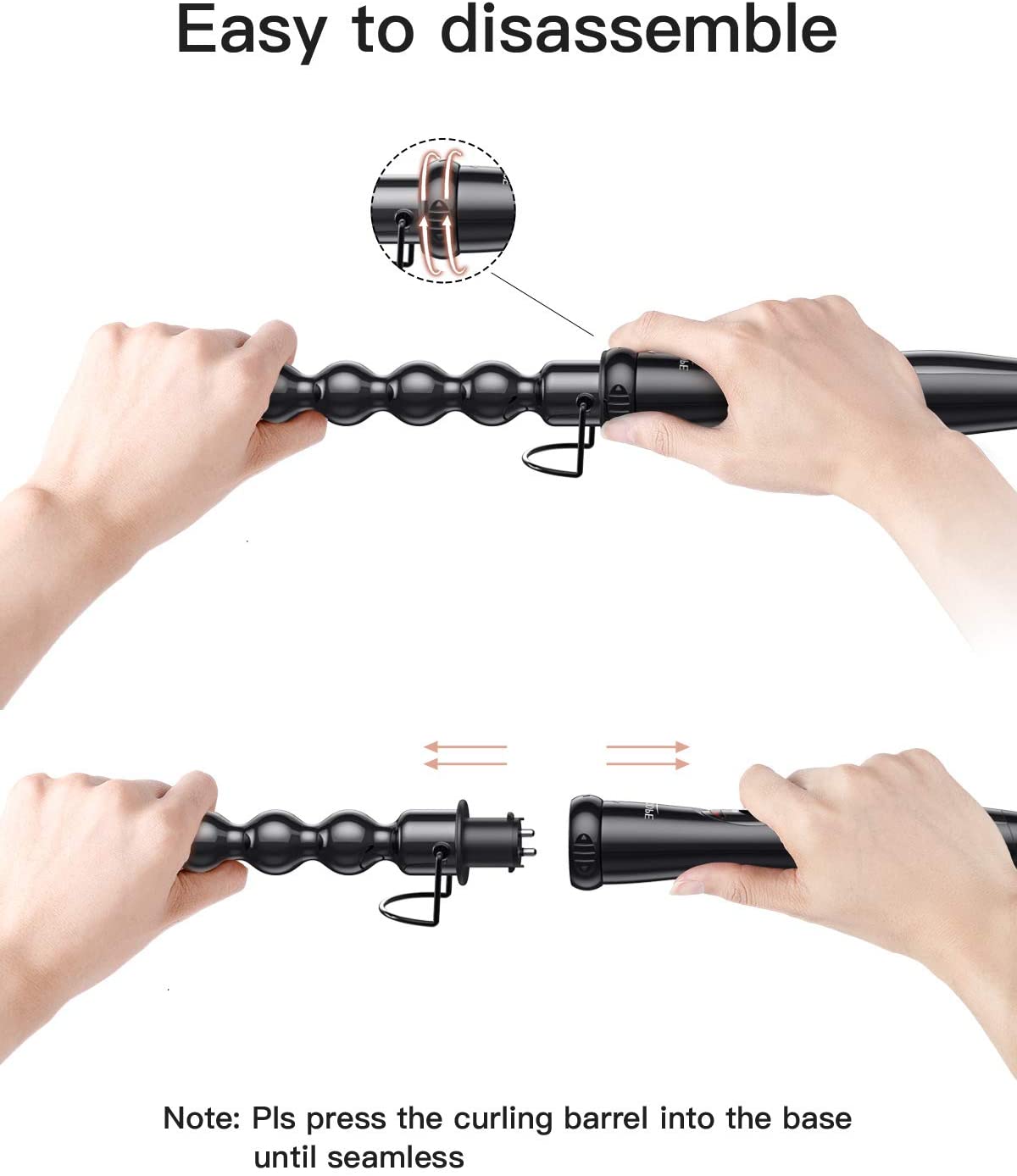 Easy to disassemble

Note: Pls press the curling barrel into the base until seamless