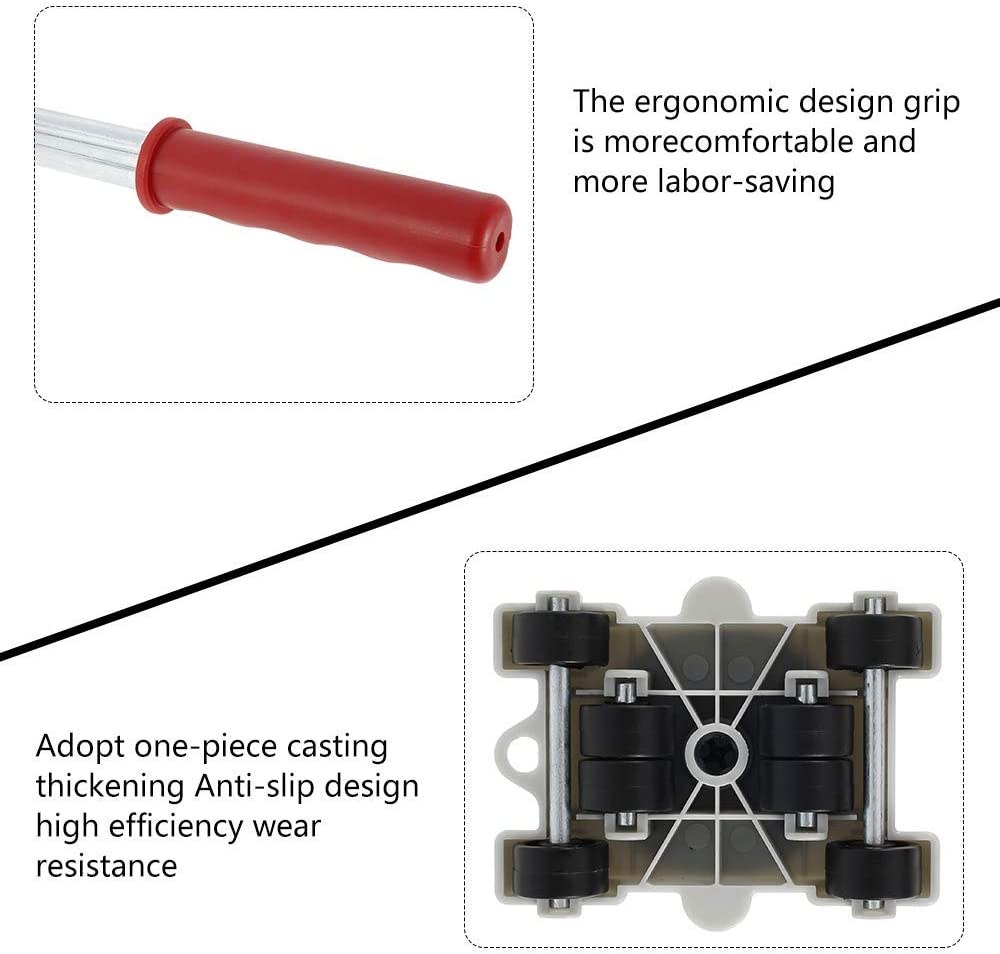 The ergonomic design grip is morecomfortable and more labor-saving

Adopt one-piece casting thickening Anti-slip design high efficiency wear resistance