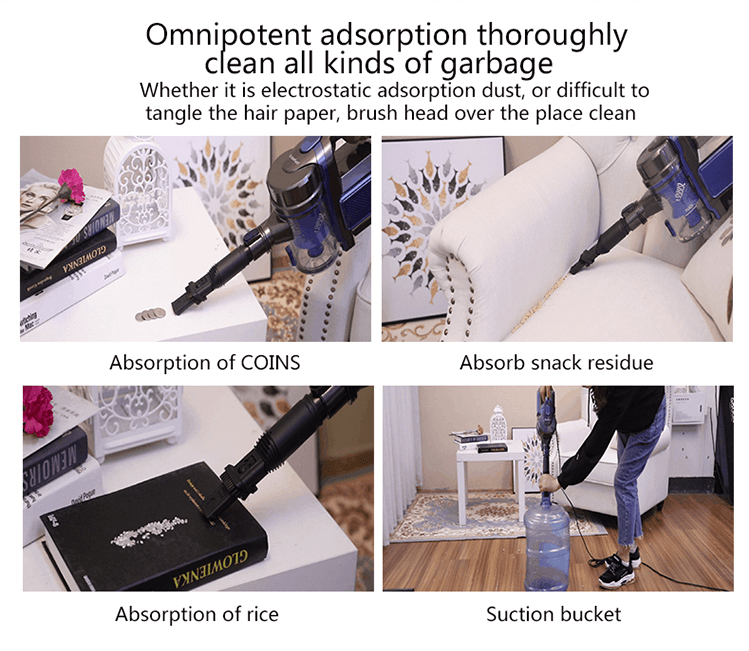 Omnipotent adsorption thoroughly clean all kinds of garbage
Whether it is electrostatic adsorption dust, or difficult to tangle the hair paper, brush head over the place clean

MEMOIRS
GLOWIENKA

Absorption of COINS

Absorb snack residue

MEMOIRS
GLOWIENKA

Absorption of rice

Suction bucket