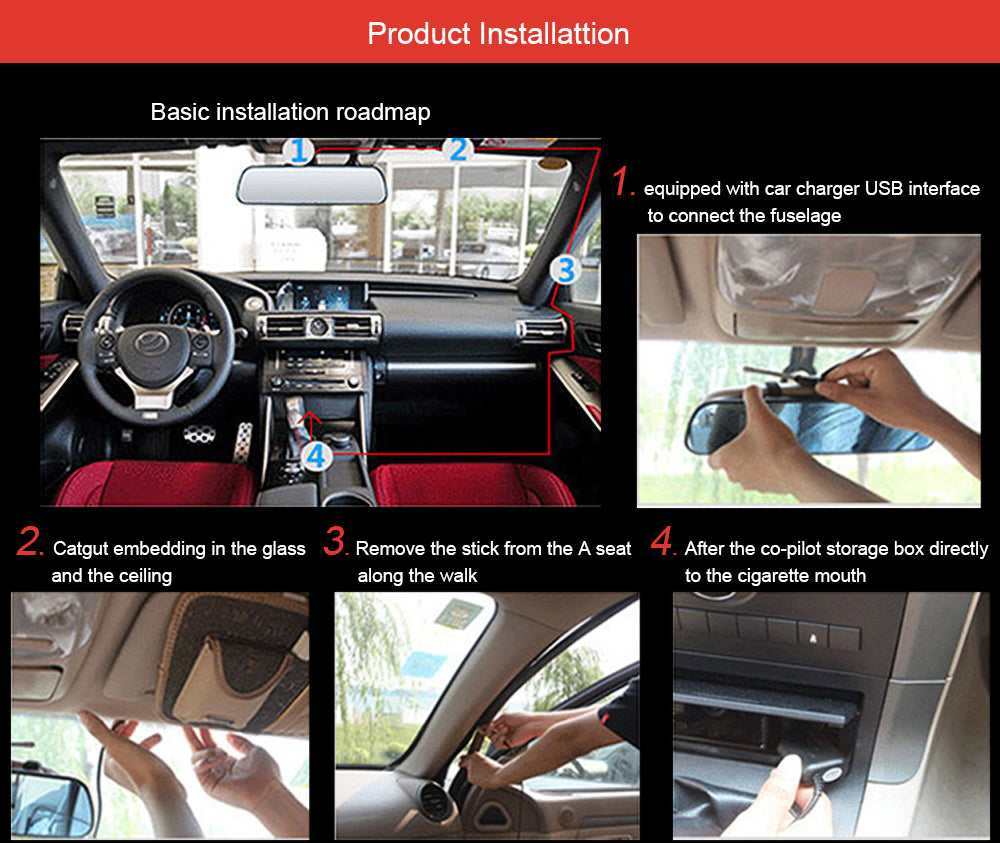 Product Installattion

Basic installation roadmap

1
2
3
4

1. equipped with car charger USB interface to connect the fuselage

2. Catgut embedding in the glass and the ceiling

3. Remove the stick from the A seat along the walk

4. After the co-pilot storage box directly to the cigarette mouth